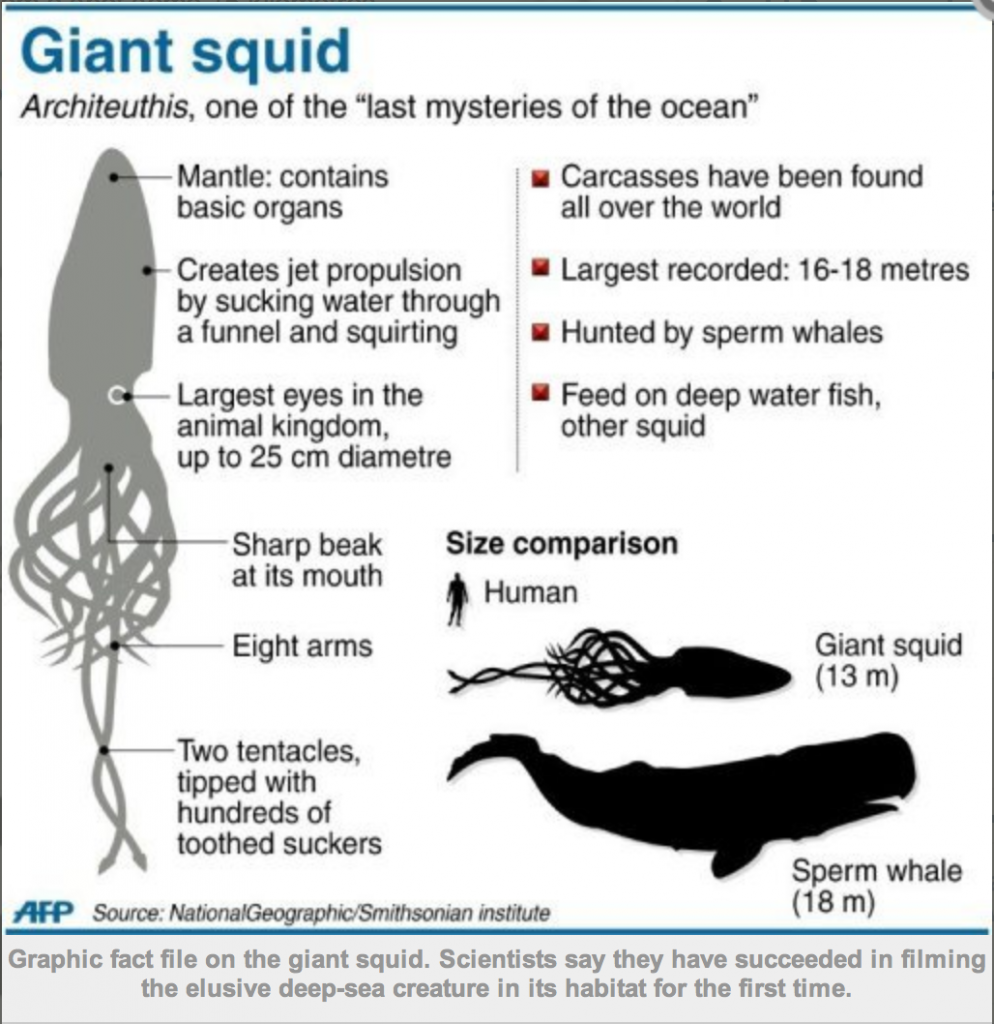 Giant squid

Architeuthis, one of the "last mysteries of the ocean"

Mantle: contains basic organs

Creates jet propulsion by sucking water through a funnel and squirting

Largest eyes in the animal kingdom, up to 25 cm diametre

Sharp beak at its mouth

Eight arms

Two tentacles, tipped with hundreds of toothed suckers

Carcasses have been found all over the world

Largest recorded: 16-18 metres

Hunted by sperm whales

Feed on deep water fish, other squid

Size comparison

Human

Giant squid (13 m)

Sperm whale (18 m)

AFP Source: NationalGeographic/Smithsonian institute

Graphic fact file on the giant squid. Scientists say they have succeeded in filming the elusive deep-sea creature in its habitat for the first time.